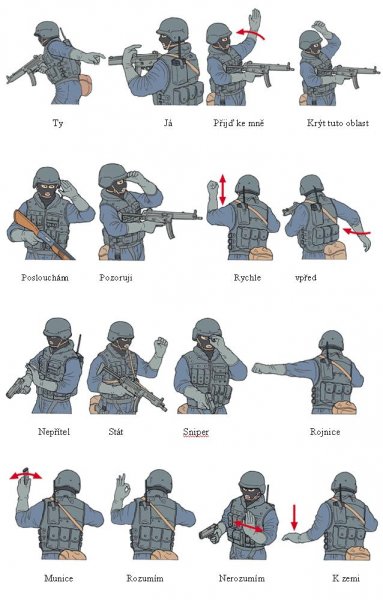 Ty
Já
Přijď ke mně
Krýt tuto oblast

Poslouchám
Pozoruji
Rychle
vpřed

Nepřítel
Stát
Sniper
Rojnice

Munice
Rozumím
Nerozumím
K zemi